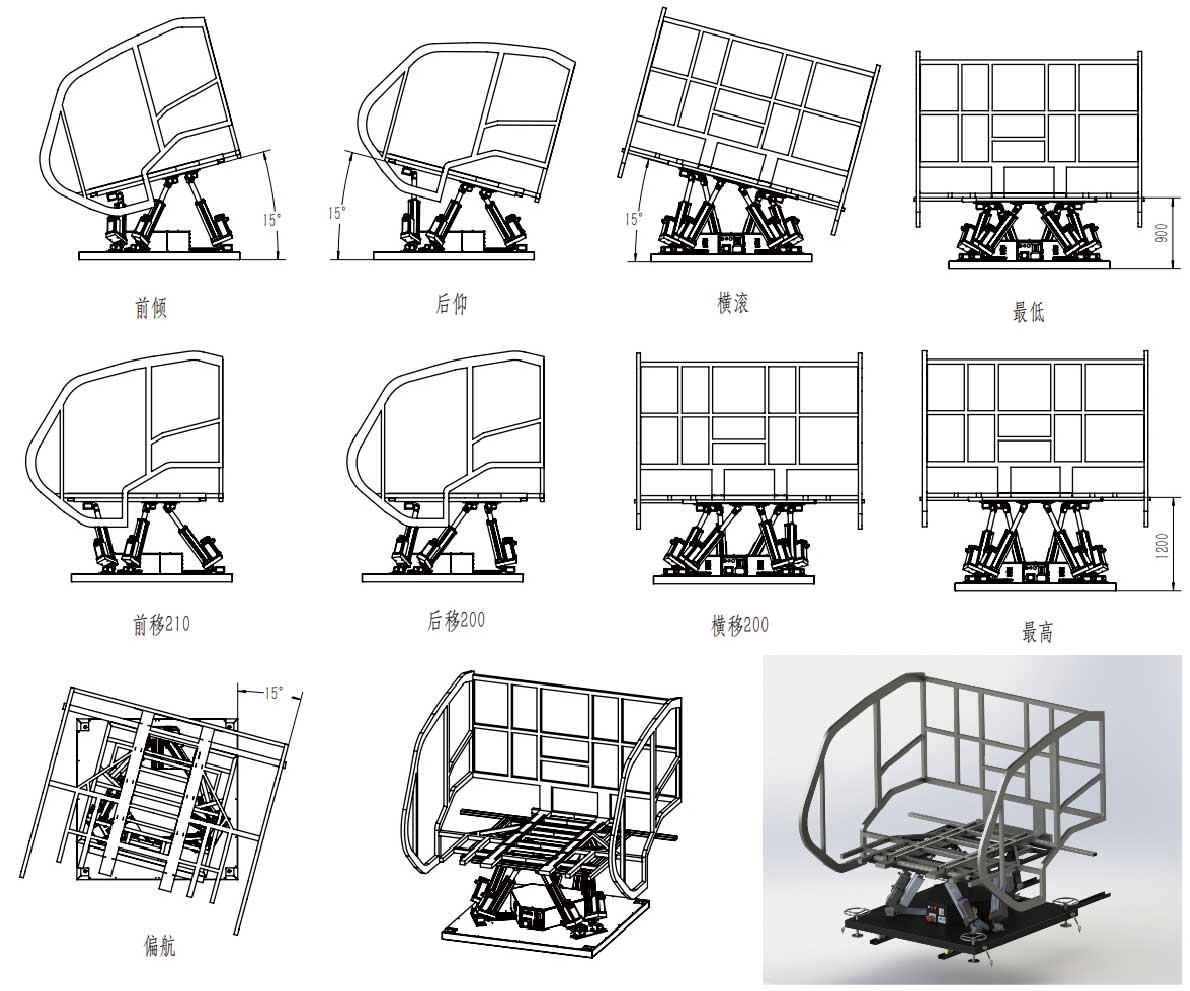 15°

前倾

15°

后仰

15°

横滚

900

最低

前移210

后移200

横移200

1200

最高

15°

偏航